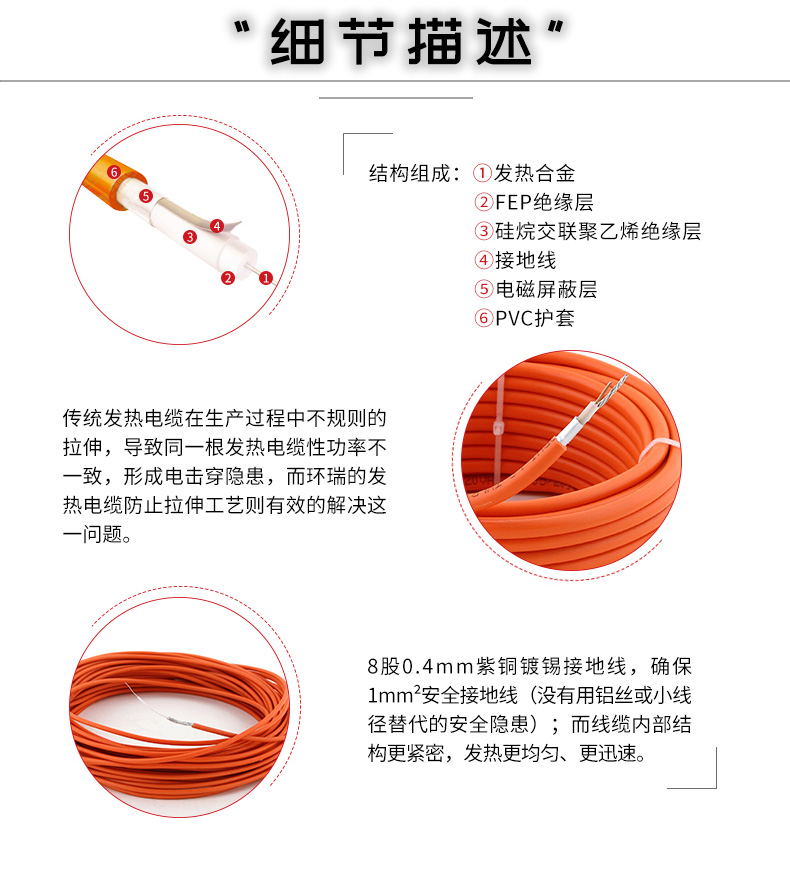 “细节描述”

6
5
4
3
2
1

结构组成：①发热合金
②FEP绝缘层
③硅烷交联聚乙烯绝缘层
④接地线
⑤电磁屏蔽层
⑥PVC护套

传统发热电缆在生产过程中不规则的拉伸，导致同一根发热电缆性功率不一致，形成电击穿隐患，而环瑞的发热电缆防止拉伸工艺则有效的解决这一问题。

8股0.4mm紫铜镀锡接地线，确保$1mm^2$安全接地线（没有用铝丝或小线径替代的安全隐患）；而线缆内部结构更紧密，发热更均匀、更迅速。